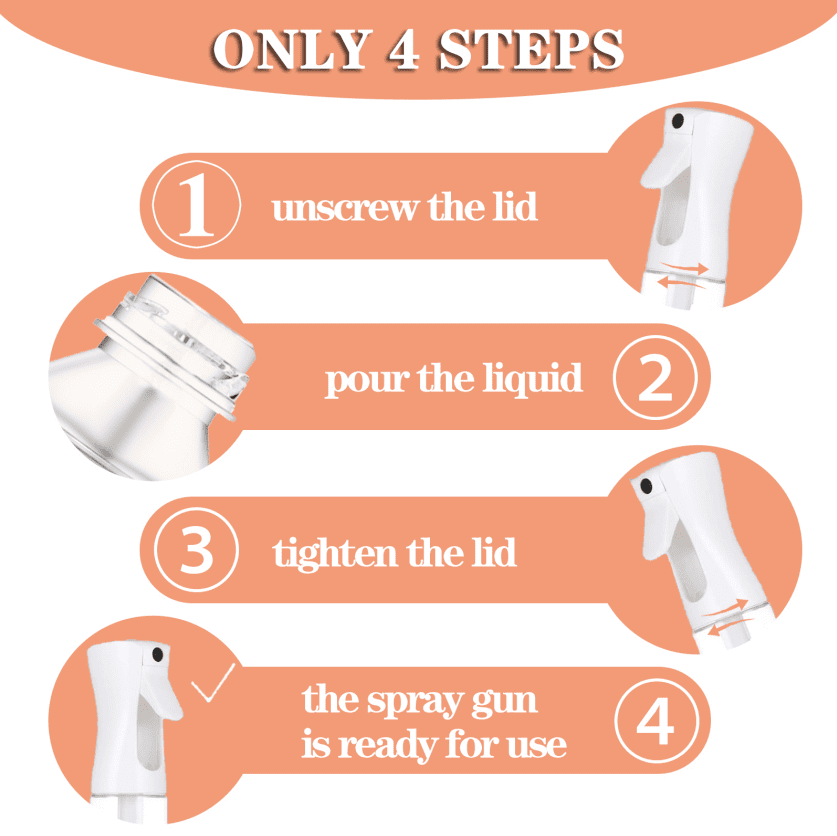 ONLY 4 STEPS

1 unscrew the lid

pour the liquid 2

3 tighten the lid

the spray gun is ready for use 4